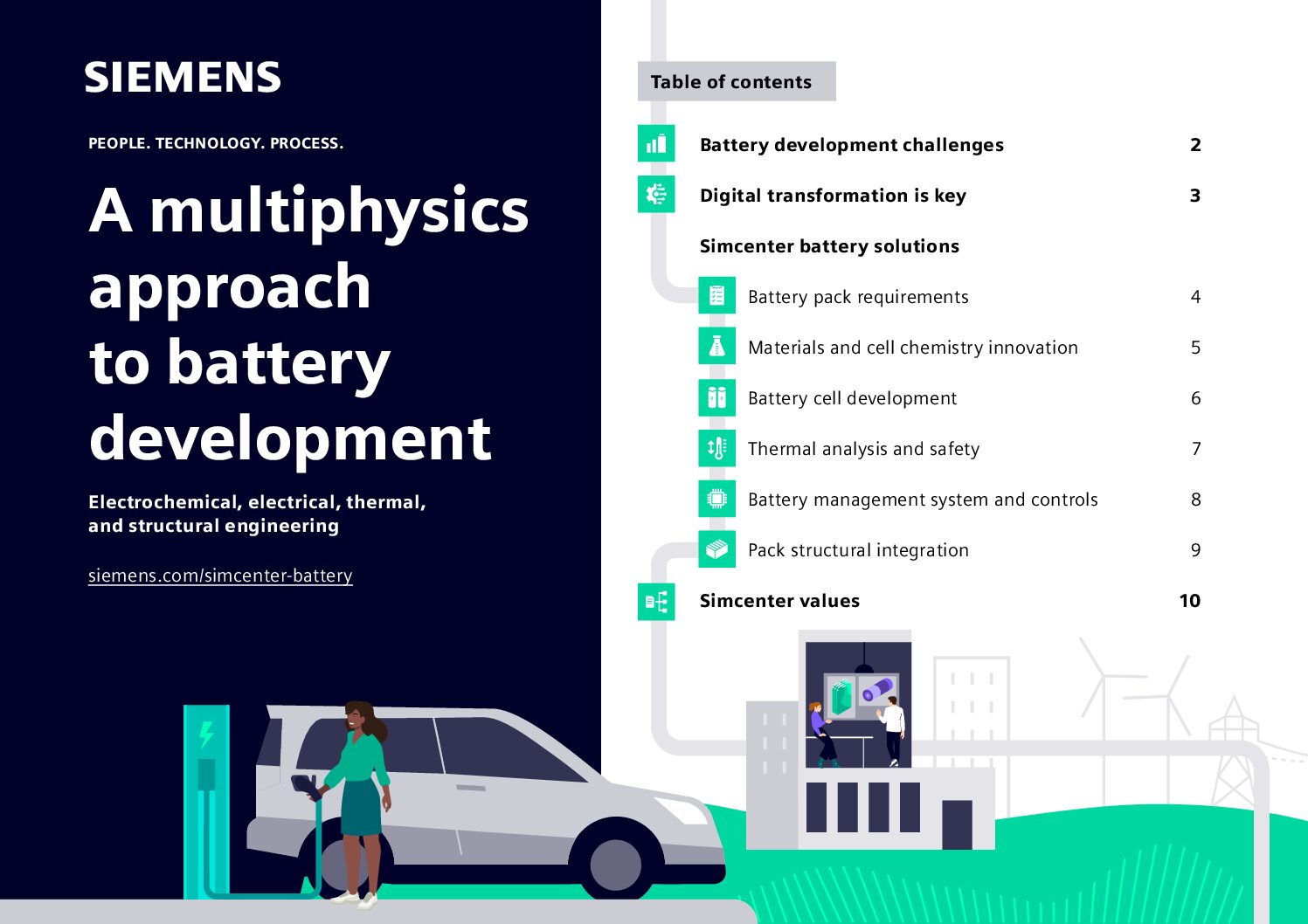 SIEMENS

PEOPLE. TECHNOLOGY. PROCESS.

A multiphysics approach to battery development

Electrochemical, electrical, thermal, and structural engineering

siemens.com/simcenter-battery

Table of contents

Battery development challenges 2

Digital transformation is key 3

Simcenter battery solutions

Battery pack requirements 4

Materials and cell chemistry innovation 5

Battery cell development 6

Thermal analysis and safety 7

Battery management system and controls 8

Pack structural integration 9

Simcenter values 10